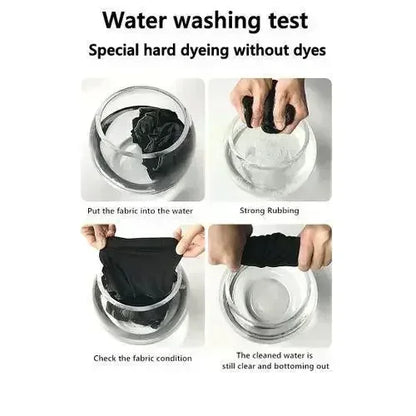 Water washing test
Special hard dyeing without dyes

Put the fabric into the water

Strong Rubbing

Check the fabric condition

The cleaned water is still clear and bottoming out